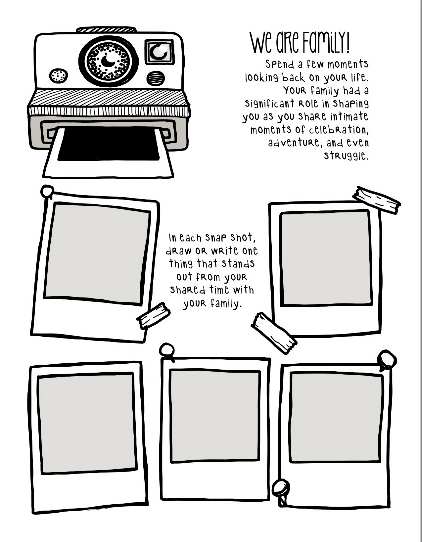 We are Family!

Spend a few moments looking back on your life. Your family had a significant role in shaping you as you share intimate moments of celebration, adventure, and even struggle.

In each snap shot, draw or write one thing that stands out from your shared time with your family.