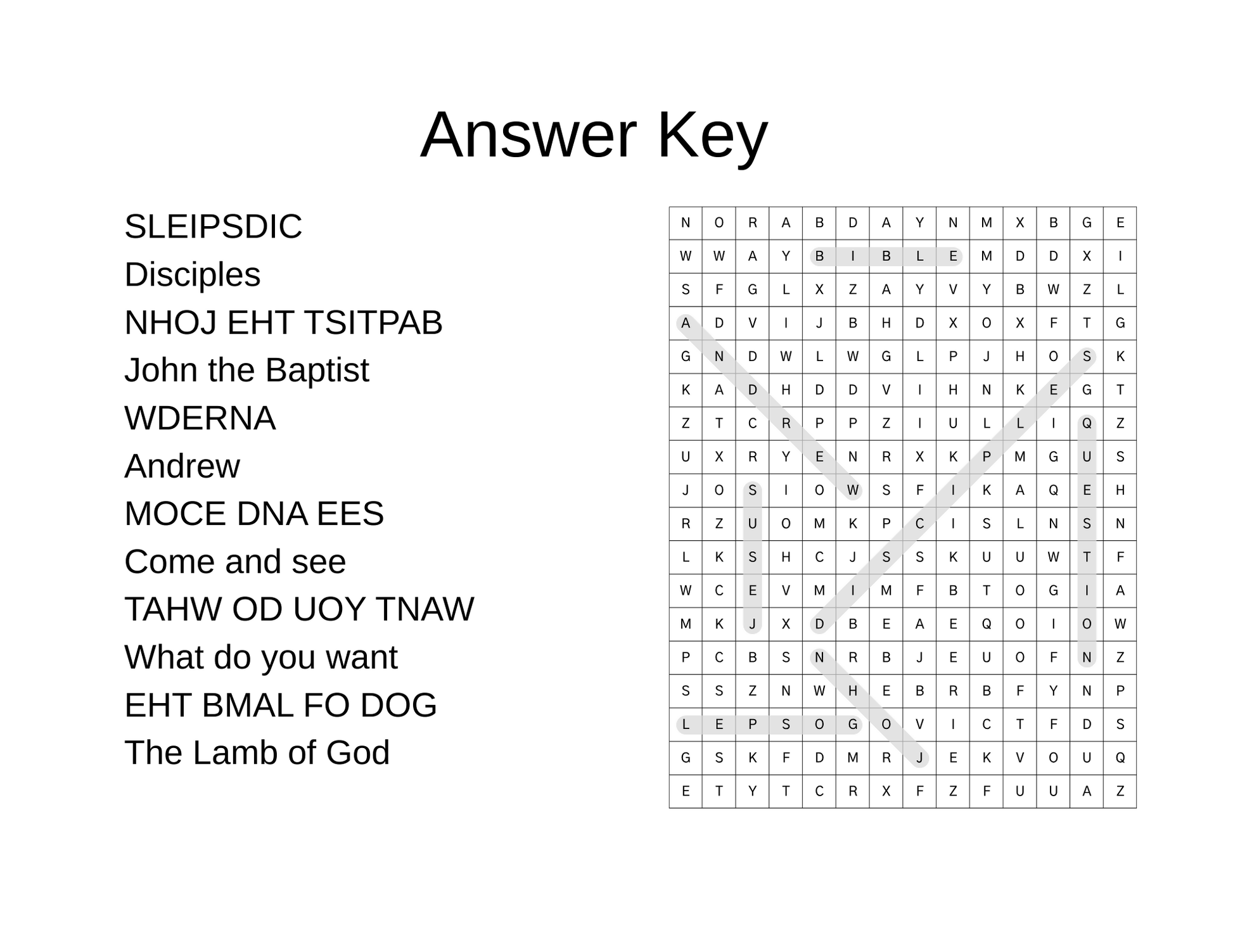 Answer Key

SLEIPSDIC
Disciples
NHOJ EHT TSITPAB
John the Baptist
WDERNA
Andrew
MOCE DNA EES
Come and see
TAHW OD UOY TNAW
What do you want
EHT BMAL FO DOG
The Lamb of God

| N | O | R | A | B | D | A | Y | N | M | X | B | G | E |
|---|---|---|---|---|---|---|---|---|---|---|---|---|---|
| W | W | A | Y | B | I | B | L | E | M | D | D | X | I |
| S | F | G | L | X | Z | A | Y | V | Y | B | W | Z | L |
| A | D | V | I | J | B | H | D | X | O | X | F | T | G |
| G | N | D | W | L | W | G | L | P | J | H | O | S | K |
| K | A | D | H | D | D | V | I | H | N | K | E | G | T |
| Z | T | C | R | P | P | Z | I | U | L | L | I | Q | Z |
| U | X | R | Y | E | N | R | X | K | P | M | G | U | S |
| J | O | S | I | O | W | S | F | I | K | A | Q | E | H |
| R | Z | U | O | M | K | P | C | I | S | L | N | S | N |
| L | K | S | H | C | J | S | S | K | U | U | W | T | F |
| W | C | E | V | M | I | M | F | B | T | O | G | I | A |
| M | K | J | X | D | B | E | A | E | Q | O | I | O | W |
| P | C | B | S | N | R | B | J | E | U | O | F | N | Z |
| S | S | Z | N | W | H | E | B | R | B | F | Y | N | P |
| L | E | P | S | O | G | O | V | I | C | T | F | D | S |
| G | S | K | F | D | M | R | J | E | K | V | O | U | Q |
| E | T | Y | T | C | R | X | F | Z | F | U | U | A | Z |